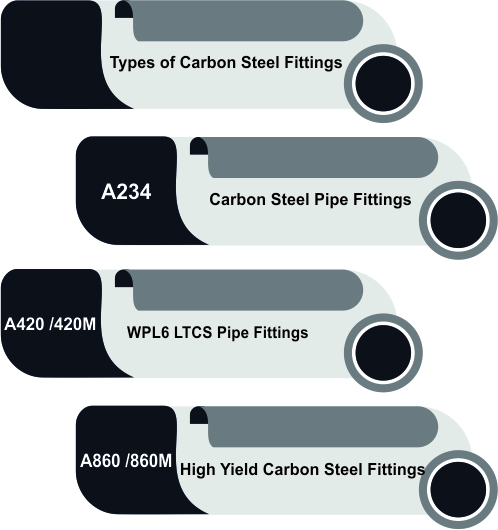 Types of Carbon Steel Fittings

A234

Carbon Steel Pipe Fittings

A420 /420M

WPL6 LTCS Pipe Fittings

A860 /860M

High Yield Carbon Steel Fittings